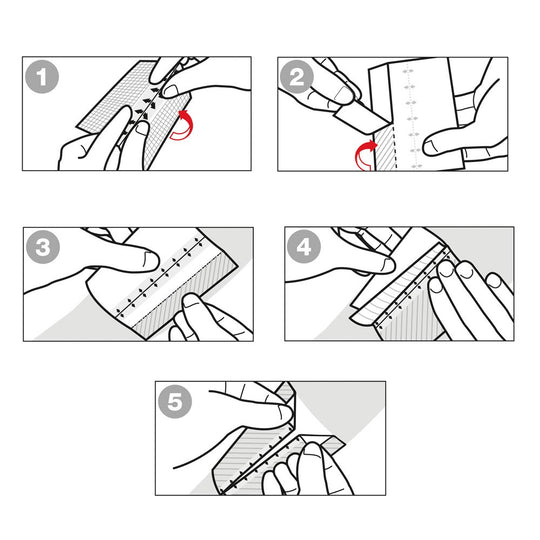 1

2

3

4

5